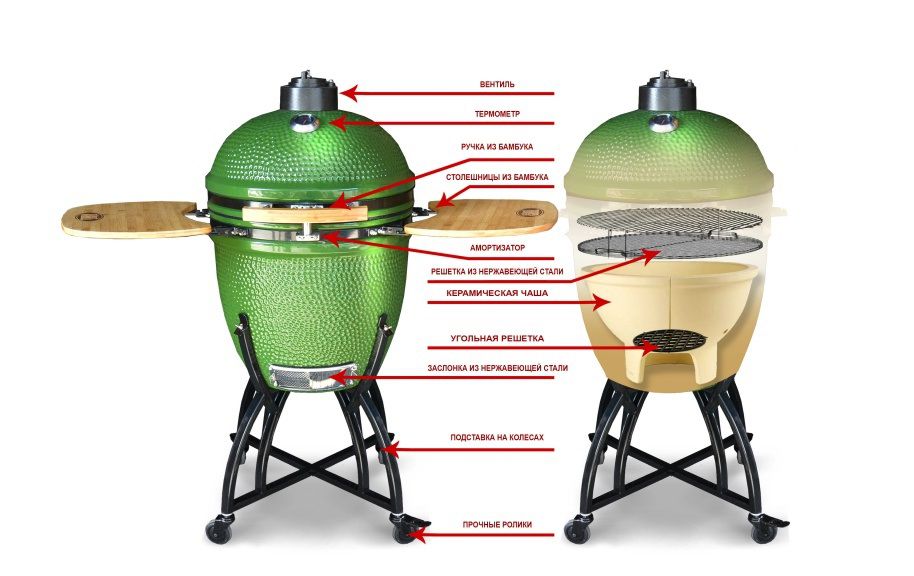 ВЕНТИЛЬ

ТЕРМОМЕТР

РУЧКА ИЗ БАМБУКА

СТОЛЕШНИЦЫ ИЗ БАМБУКА

АМОРТИЗАТОР

РЕШЕТКА ИЗ НЕРЖАВЕЮЩЕЙ СТАЛИ

КЕРАМИЧЕСКАЯ ЧАША

УГОЛЬНАЯ РЕШЕТКА

ЗАСЛОНКА ИЗ НЕРЖАВЕЮЩЕЙ СТАЛИ

ПОДСТАВКА НА КОЛЕСАХ

ПРОЧНЫЕ РОЛИКИ